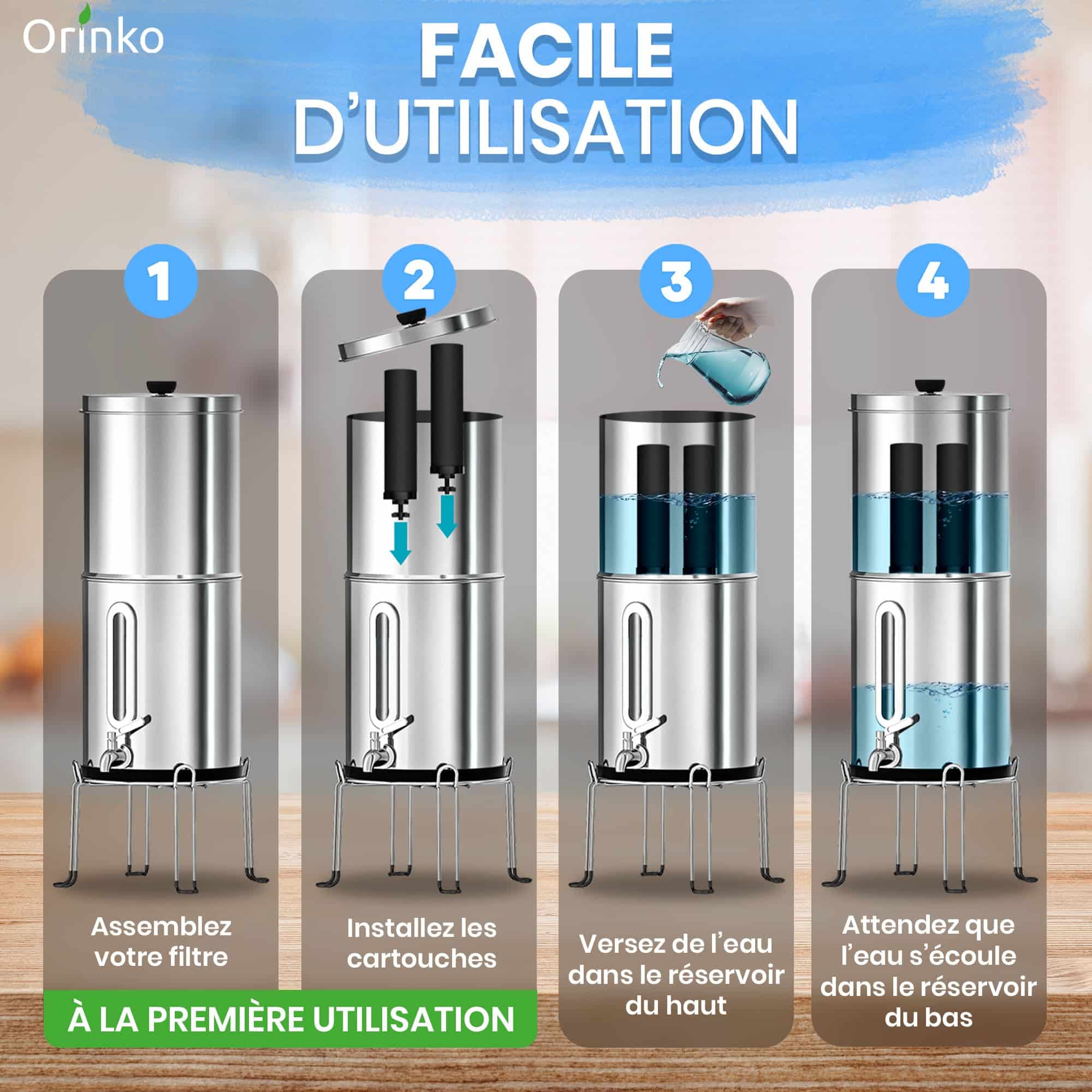 Orinko

FACILE D'UTILISATION

1

Assemblez votre filtre

2

Installez les cartouches

À LA PREMIÈRE UTILISATION

3

Versez de l'eau dans le réservoir du haut

4

Attendez que l'eau s'écoule dans le réservoir du bas