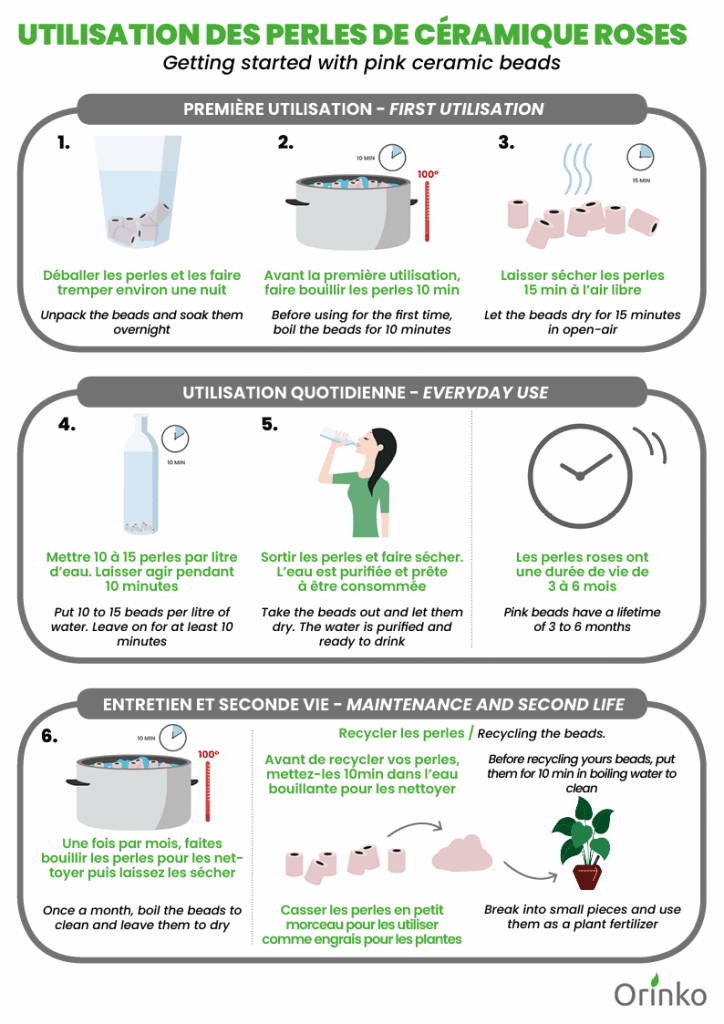 UTILISATION DES PERLES DE CÉRAMIQUE ROSES
Getting started with pink ceramic beads

PREMIÈRE UTILISATION - FIRST UTILISATION

1.
Déballer les perles et les faire tremper environ une nuit
Unpack the beads and soak them overnight

2.
10 MIN
100°
Avant la première utilisation, faire bouillir les perles 10 min
Before using for the first time, boil the beads for 10 minutes

3.
15 MIN
Laisser sécher les perles 15 min à l'air libre
Let the beads dry for 15 minutes in open-air

UTILISATION QUOTIDIENNE - EVERYDAY USE

4.
10 MIN
Mettre 10 à 15 perles par litre d'eau. Laisser agir pendant 10 minutes
Put 10 to 15 beads per litre of water. Leave on for at least 10 minutes

5.
Sortir les perles et faire sécher. L'eau est purifiée et prête à être consommée
Take the beads out and let them dry. The water is purified and ready to drink

Les perles roses ont une durée de vie de 3 à 6 mois
Pink beads have a lifetime of 3 to 6 months

ENTRETIEN ET SECONDE VIE - MAINTENANCE AND SECOND LIFE

6.
10 MIN
100°
Une fois par mois, faites bouillir les perles pour les nettoyer puis laissez les sécher
Once a month, boil the beads to clean and leave them to dry

Recycler les perles / Recycling the beads.
Avant de recycler vos perles, mettez-les 10min dans l'eau bouillante pour les nettoyer
Before recycling yours beads, put them for 10 min in boiling water to clean

Casser les perles en petit morceau pour les utiliser comme engrais pour les plantes
Break into small pieces and use them as a plant fertilizer

Orinko